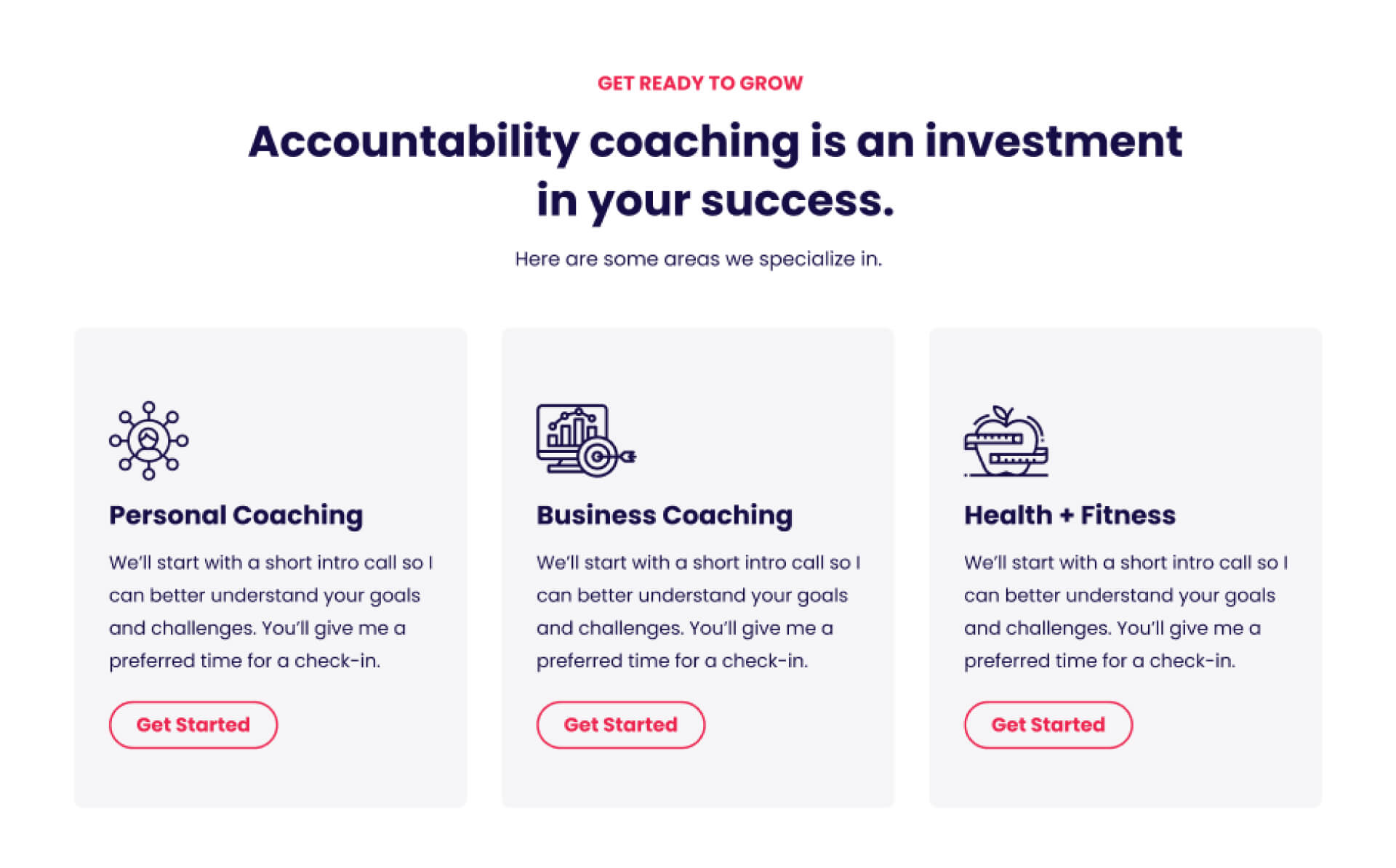 GET READY TO GROW

Accountability coaching is an investment in your success.

Here are some areas we specialize in.

Personal Coaching

We'll start with a short intro call so I can better understand your goals and challenges. You'll give me a preferred time for a check-in.

Get Started

Business Coaching

We'll start with a short intro call so I can better understand your goals and challenges. You'll give me a preferred time for a check-in.

Get Started

Health + Fitness

We'll start with a short intro call so I can better understand your goals and challenges. You'll give me a preferred time for a check-in.

Get Started